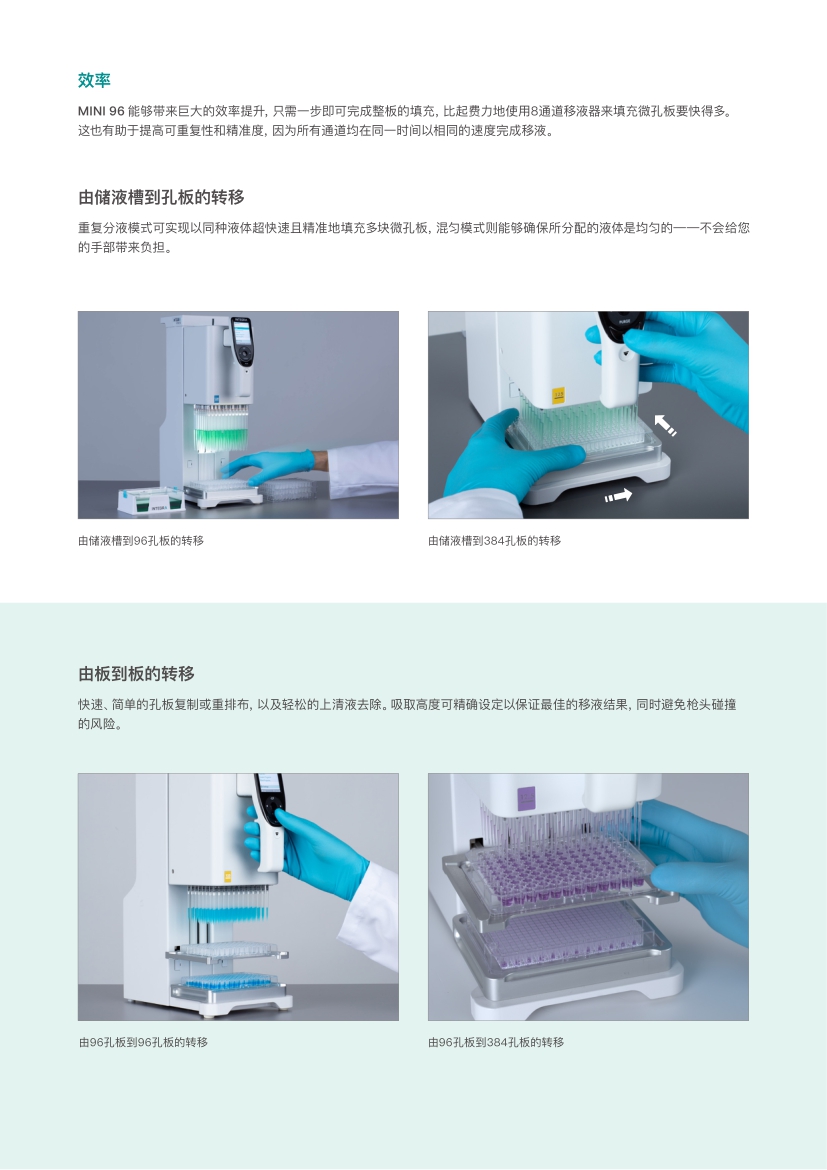 效率

MINI 96 能够带来巨大的效率提升，只需一步即可完成整板的填充，比起费力地使用8通道移液器来填充微孔板要快得多。这也有助于提高可重复性和精准度，因为所有通道均在同一时间以相同的速度完成移液。

由储液槽到孔板的转移

重复分液模式可实现以同种液体超快速且精准地填充多块微孔板，混匀模式则能够确保所分配的液体是均匀的——不会给您的手部带来负担。

由储液槽到96孔板的转移

由储液槽到384孔板的转移

由板到板的转移

快速、简单的孔板复制或重排布，以及轻松的上清液去除。吸取高度可精确设定以保证最佳的移液结果，同时避免枪头碰撞的风险。

由96孔板到96孔板的转移

由96孔板到384孔板的转移